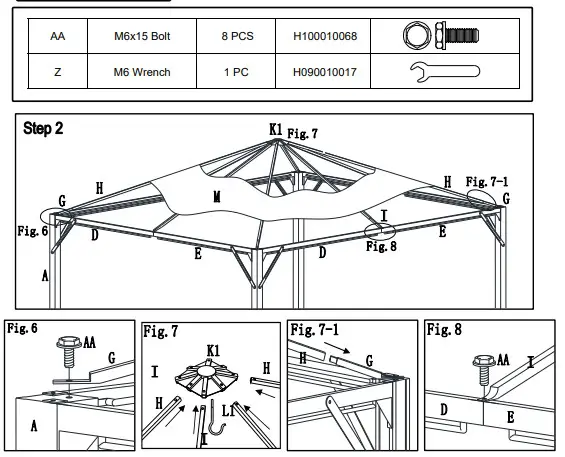 | AA | M6x15 Bolt | 8 PCS | H100010068 | |
|---|---|---|---|---|
| Z | M6 Wrench | 1 PC | H090010017 | |

Step 2

K1 Fig. 7

H

M

H Fig. 7-1

G

G

Fig. 6

D

I

E

Fig. 8

E

D

A

Fig. 6

AA

G

A

Fig. 7

K1

I

H

H

L1

I

Fig. 7-1

H

G

Fig. 8

AA

I

D

E