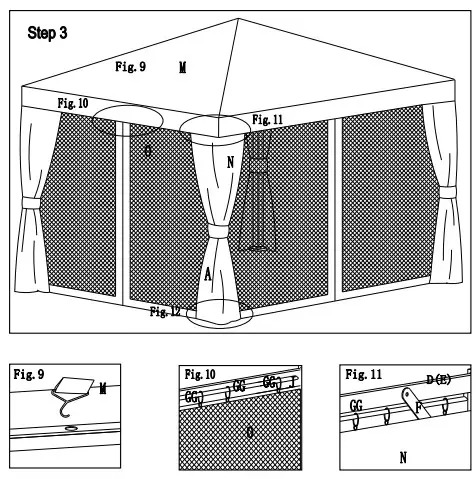 Step 3

Fig. 9
M
Fig. 10
Fig. 11
O
N
A
Fig. 12

Fig. 9
M

Fig. 10
GG
GG
GG
I
O

Fig. 11
D(E)
GG
F
N