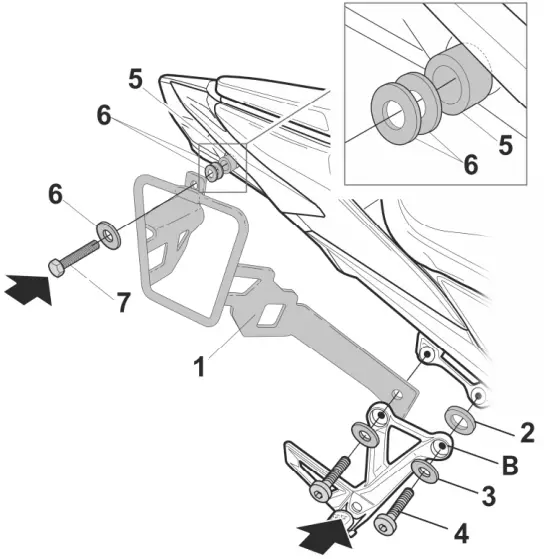 5
6
5
6
6
7
1
2
B
3
4