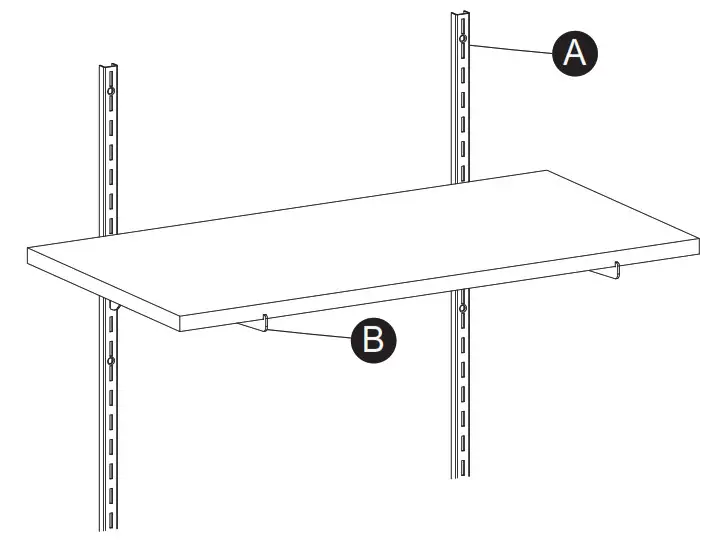 A

B