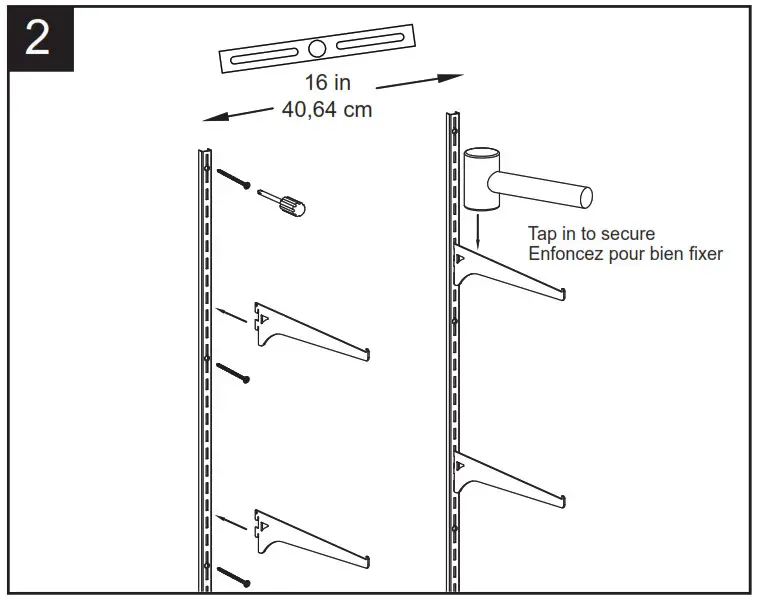 2

16 in
40,64 cm

Tap in to secure
Enfoncez pour bien fixer