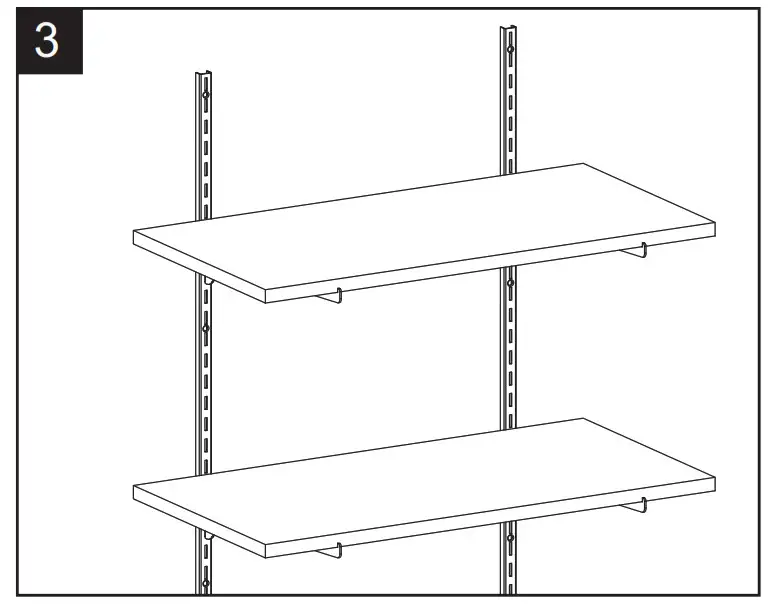 3