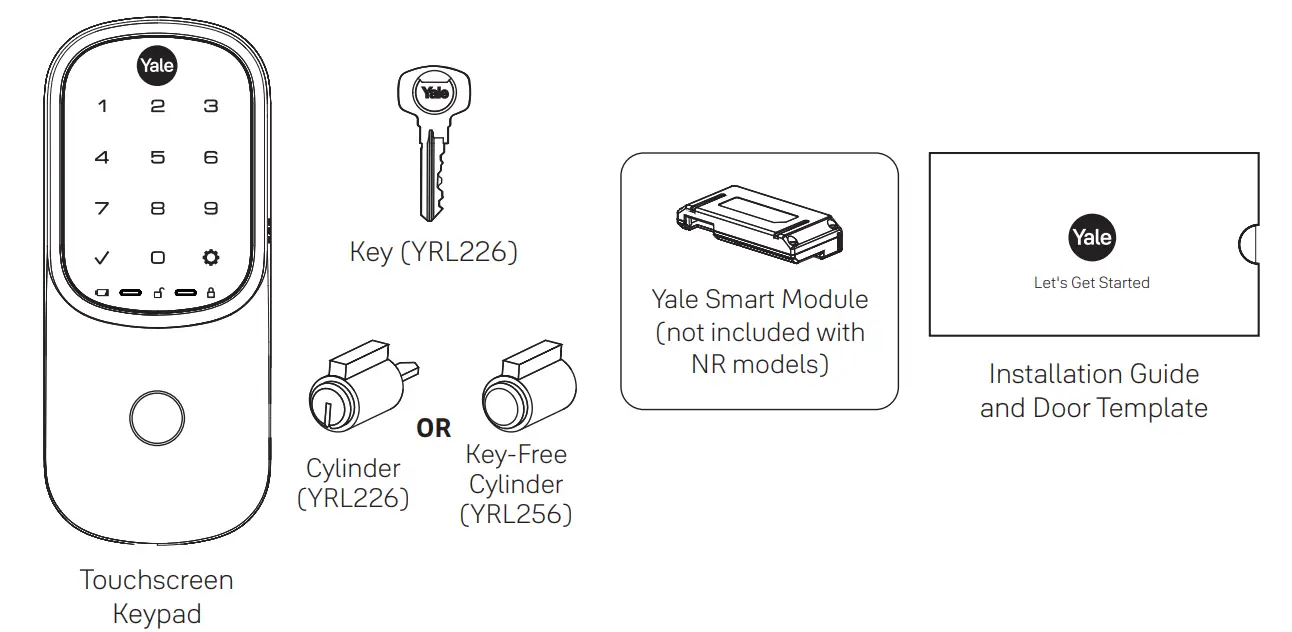 Yale

1 2 3
4 5 6
7 8 9
✓ 0

Touchscreen Keypad

Yale

Key (YRL226)

Cylinder (YRL226)

OR

Key-Free Cylinder (YRL256)

Yale Smart Module (not included with NR models)

Yale

Let's Get Started

Installation Guide and Door Template