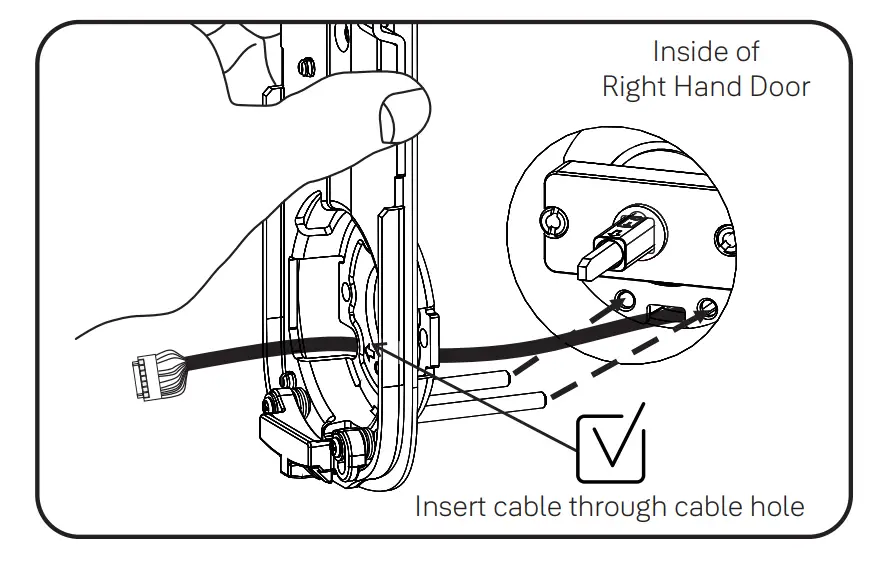 Inside of
Right Hand Door

Insert cable through cable hole