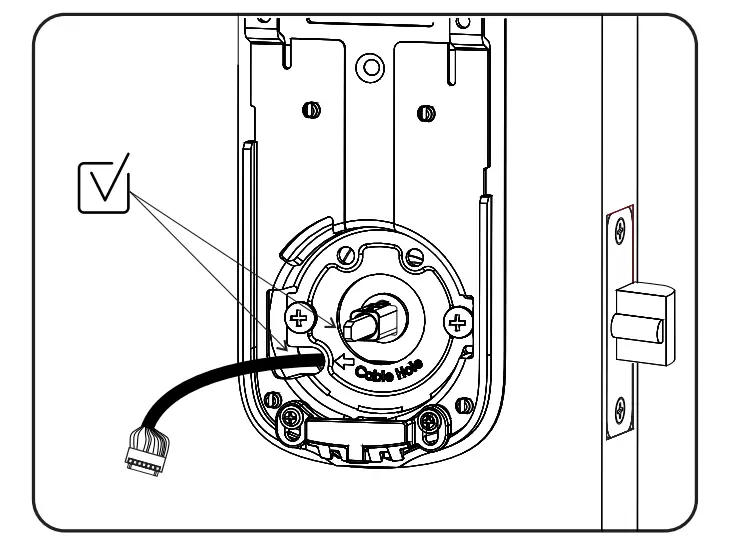 Cable Hole