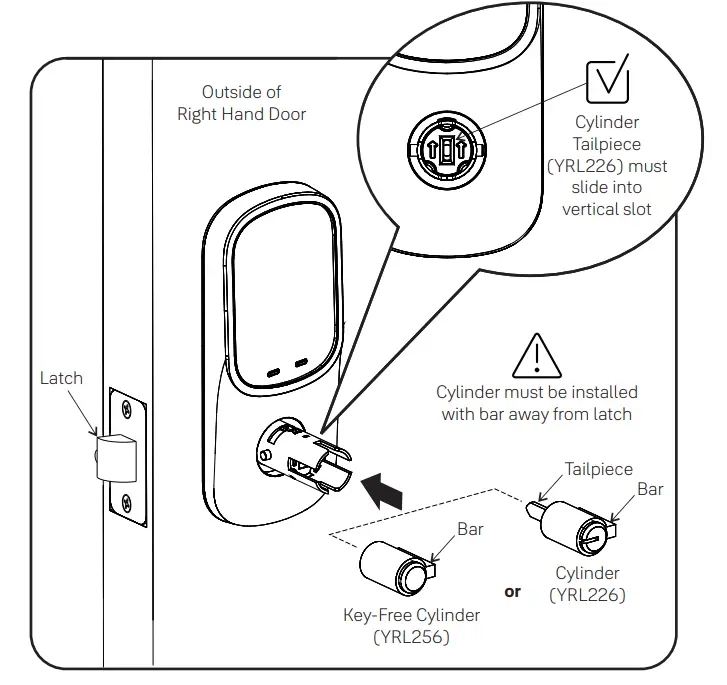 Outside of Right Hand Door

Cylinder Tailpiece (YRL226) must slide into vertical slot

Latch

Cylinder must be installed with bar away from latch

Tailpiece

Bar

Bar

Cylinder (YRL226)

or

Key-Free Cylinder (YRL256)