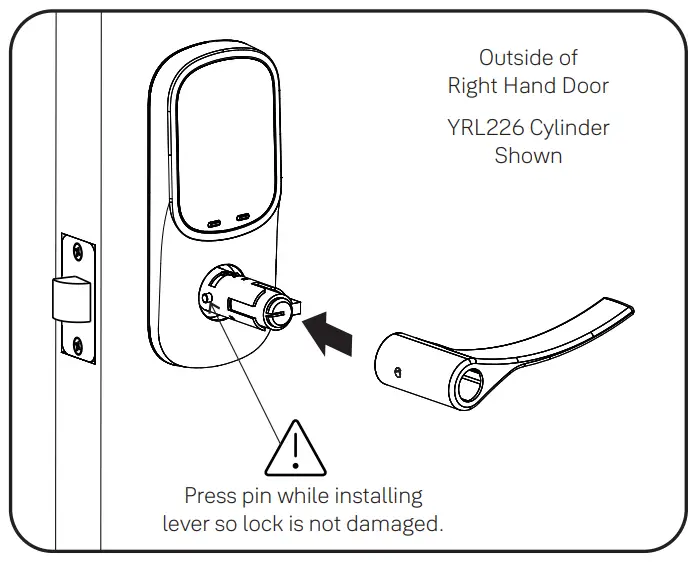 Outside of
Right Hand Door

YRL226 Cylinder
Shown

Press pin while installing
lever so lock is not damaged.