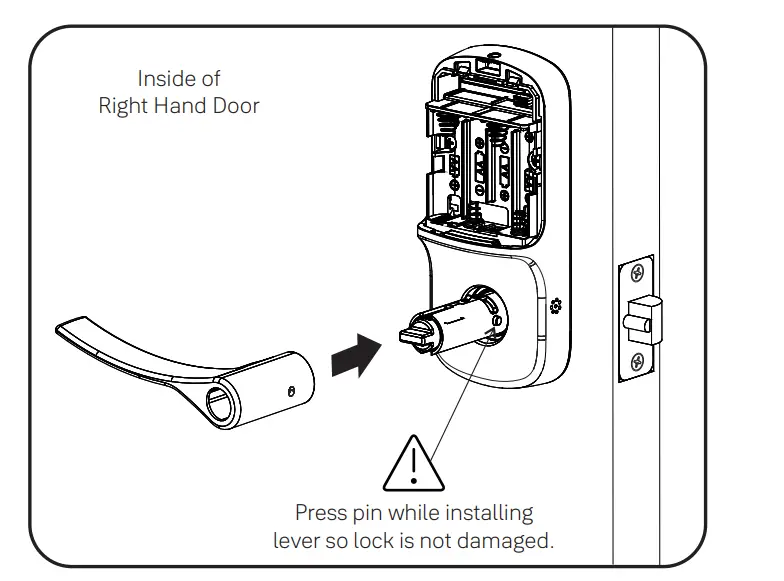 Inside of
Right Hand Door

Press pin while installing
lever so lock is not damaged.