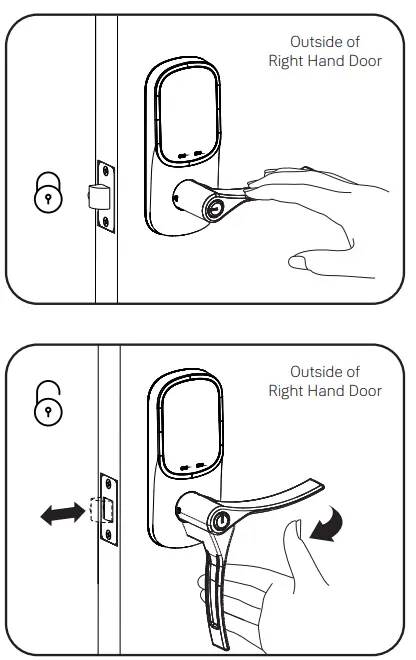 Outside of
Right Hand Door

Outside of
Right Hand Door