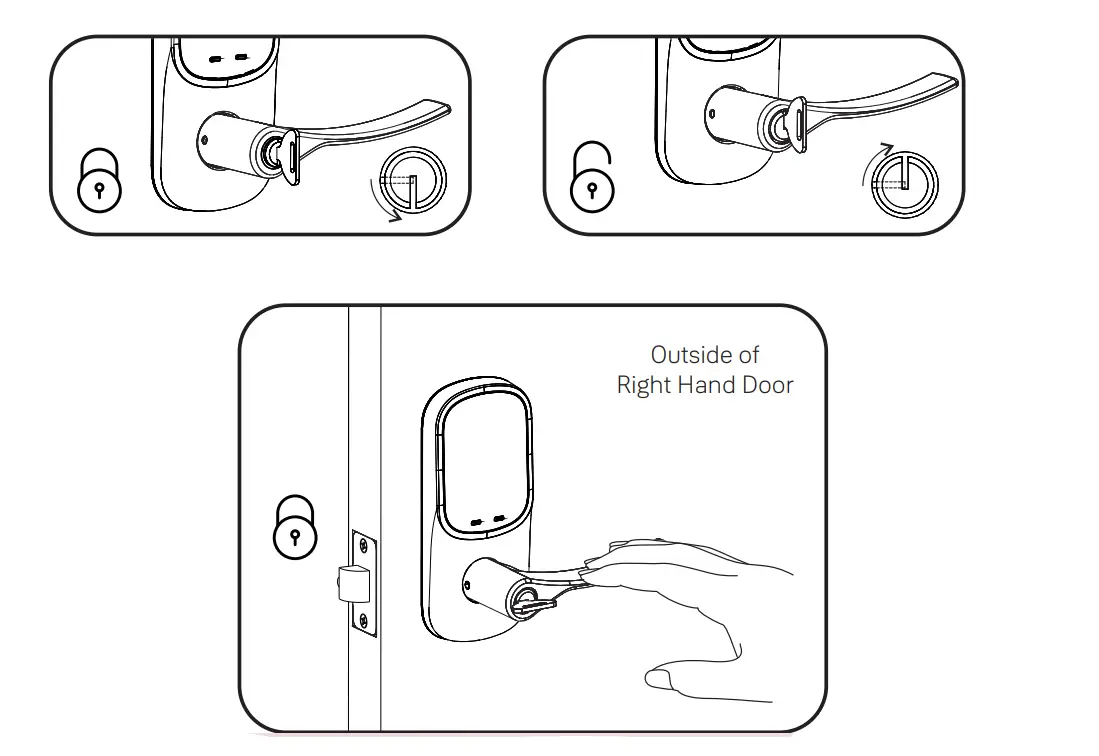 Outside of
Right Hand Door