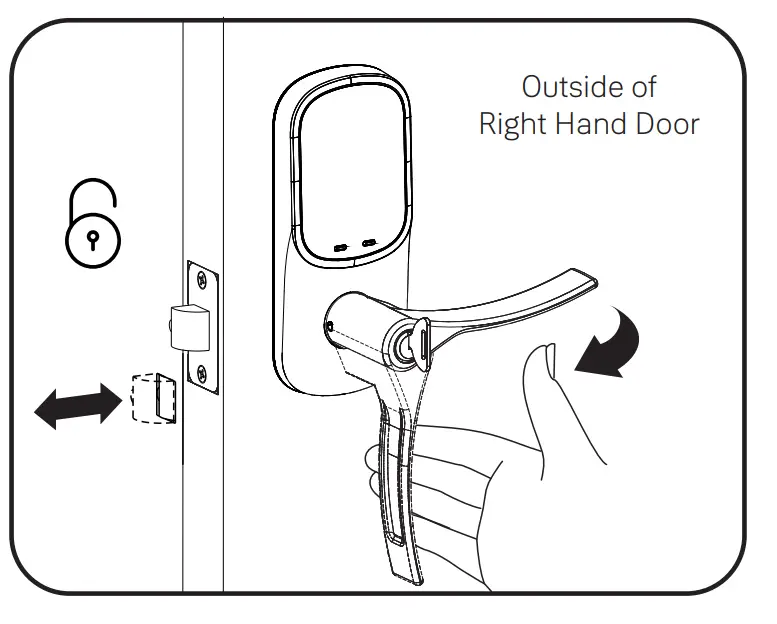 Outside of
Right Hand Door