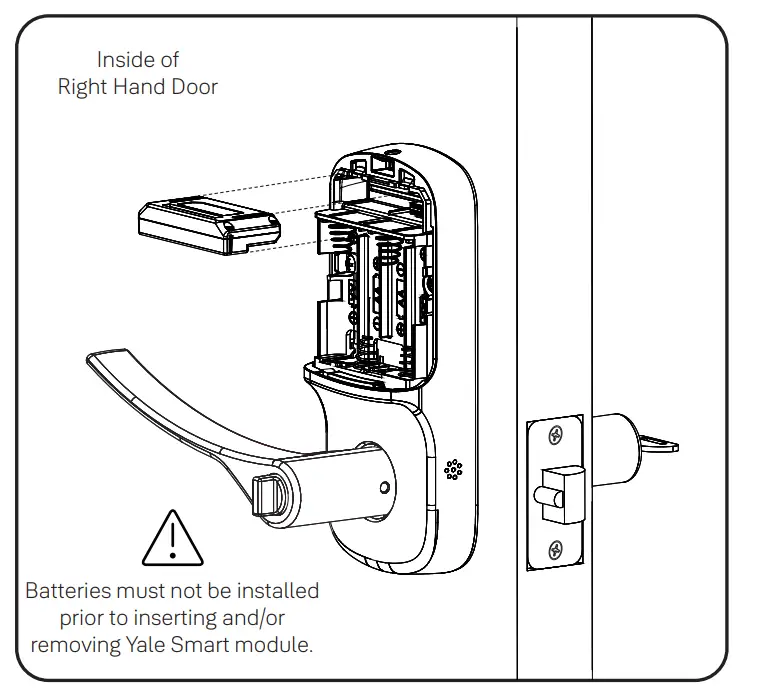 Inside of
Right Hand Door

Batteries must not be installed prior to inserting and/or removing Yale Smart module.