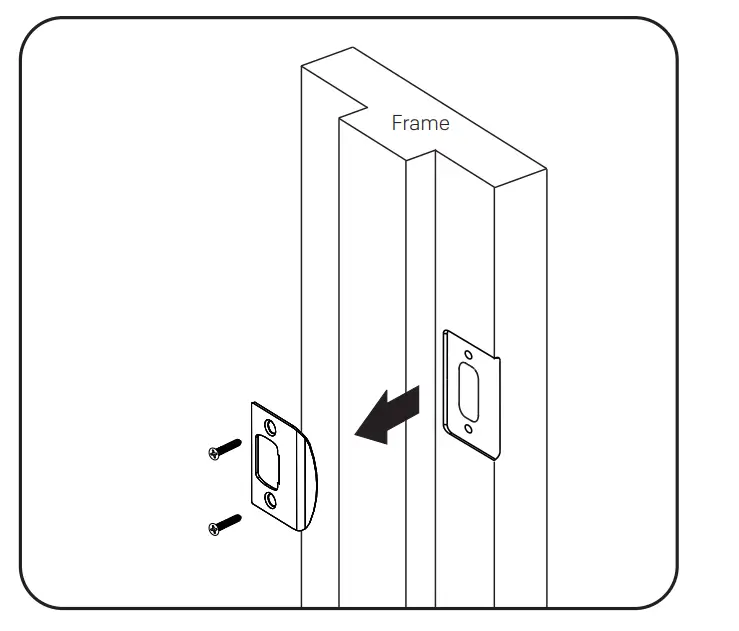 Frame