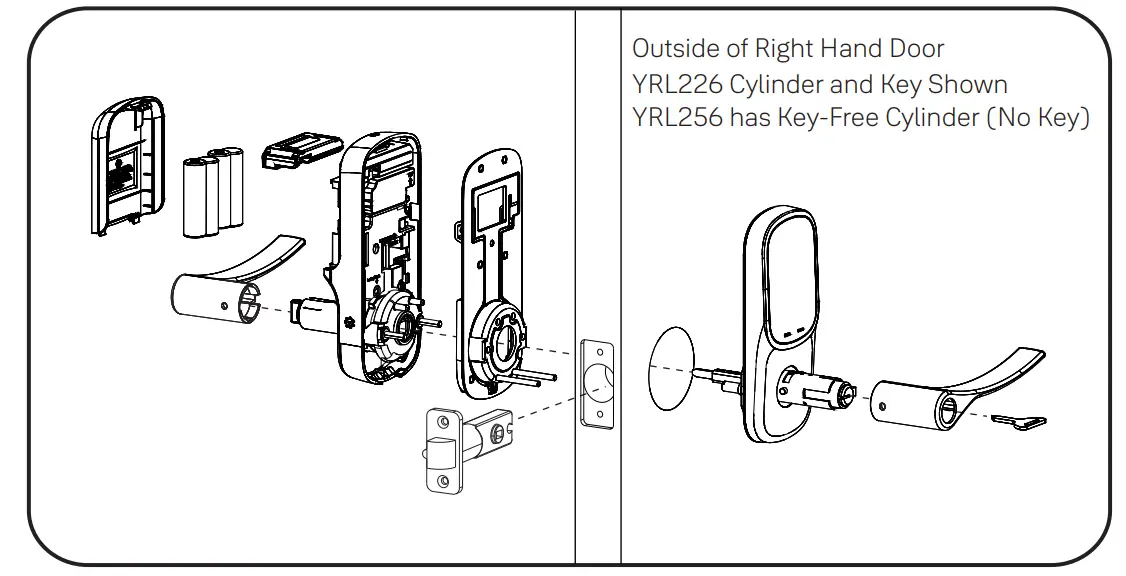 Outside of Right Hand Door
YRL226 Cylinder and Key Shown
YRL256 has Key-Free Cylinder (No Key)