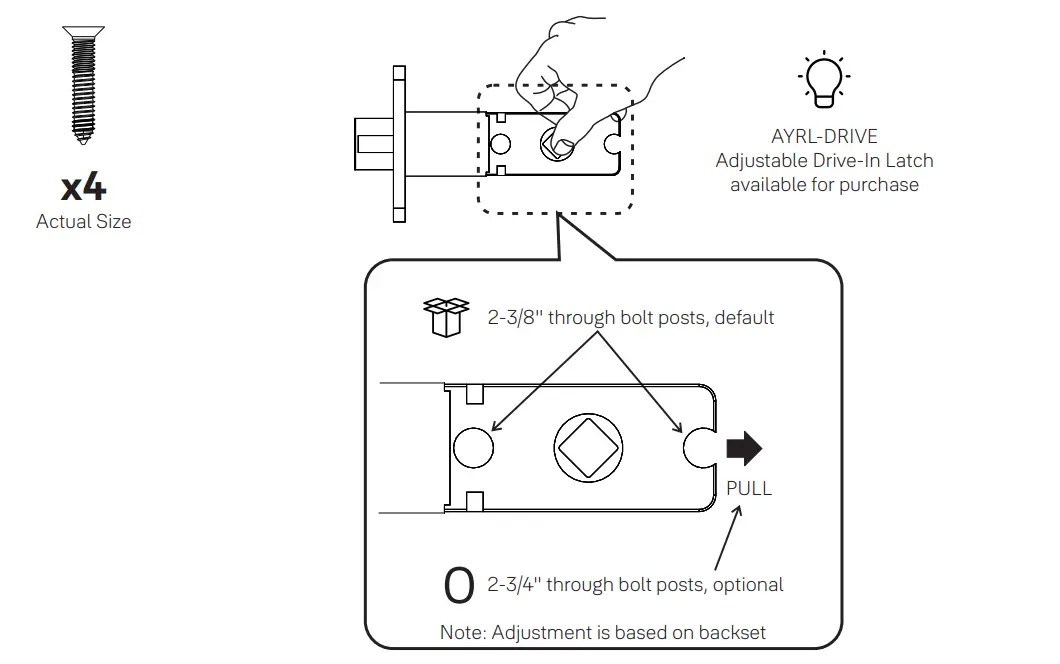 x4
Actual Size

AYRL-DRIVE
Adjustable Drive-In Latch
available for purchase

2-3/8" through bolt posts, default

PULL

O 2-3/4" through bolt posts, optional

Note: Adjustment is based on backset