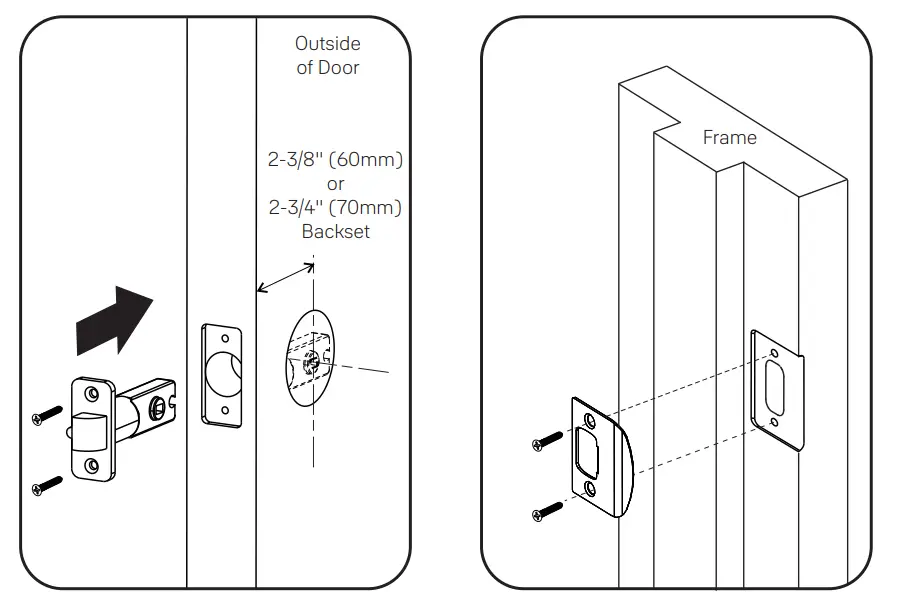 Outside of Door

2-3/8" (60mm) or 2-3/4" (70mm) Backset

Frame