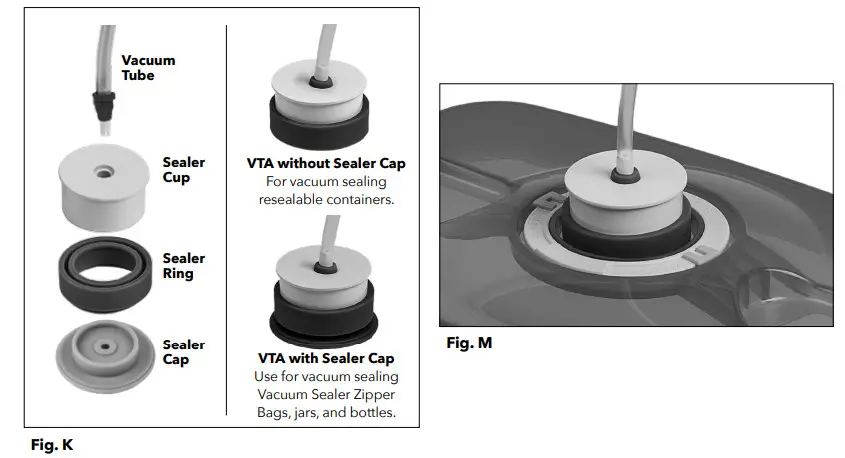 Vacuum Tube

Sealer Cup

Sealer Ring

Sealer Cap

VTA without Sealer Cap
For vacuum sealing resealable containers.

VTA with Sealer Cap
Use for vacuum sealing Vacuum Sealer Zipper Bags, jars, and bottles.

Fig. K

Fig. M