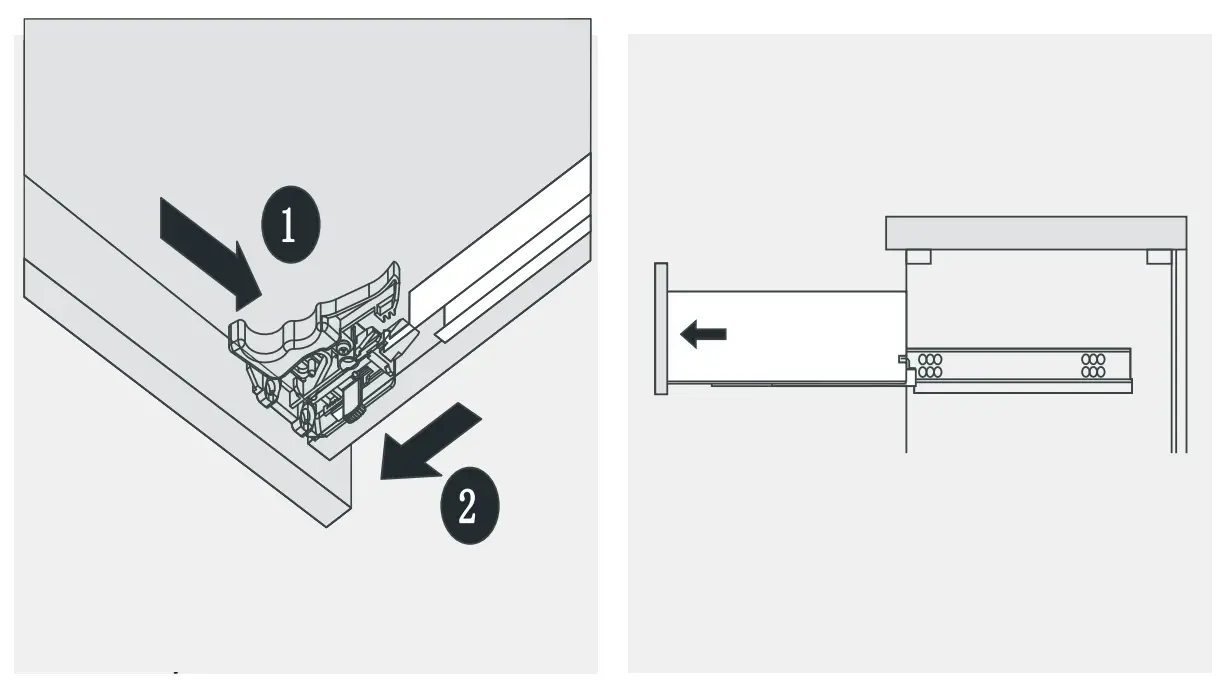 1
2