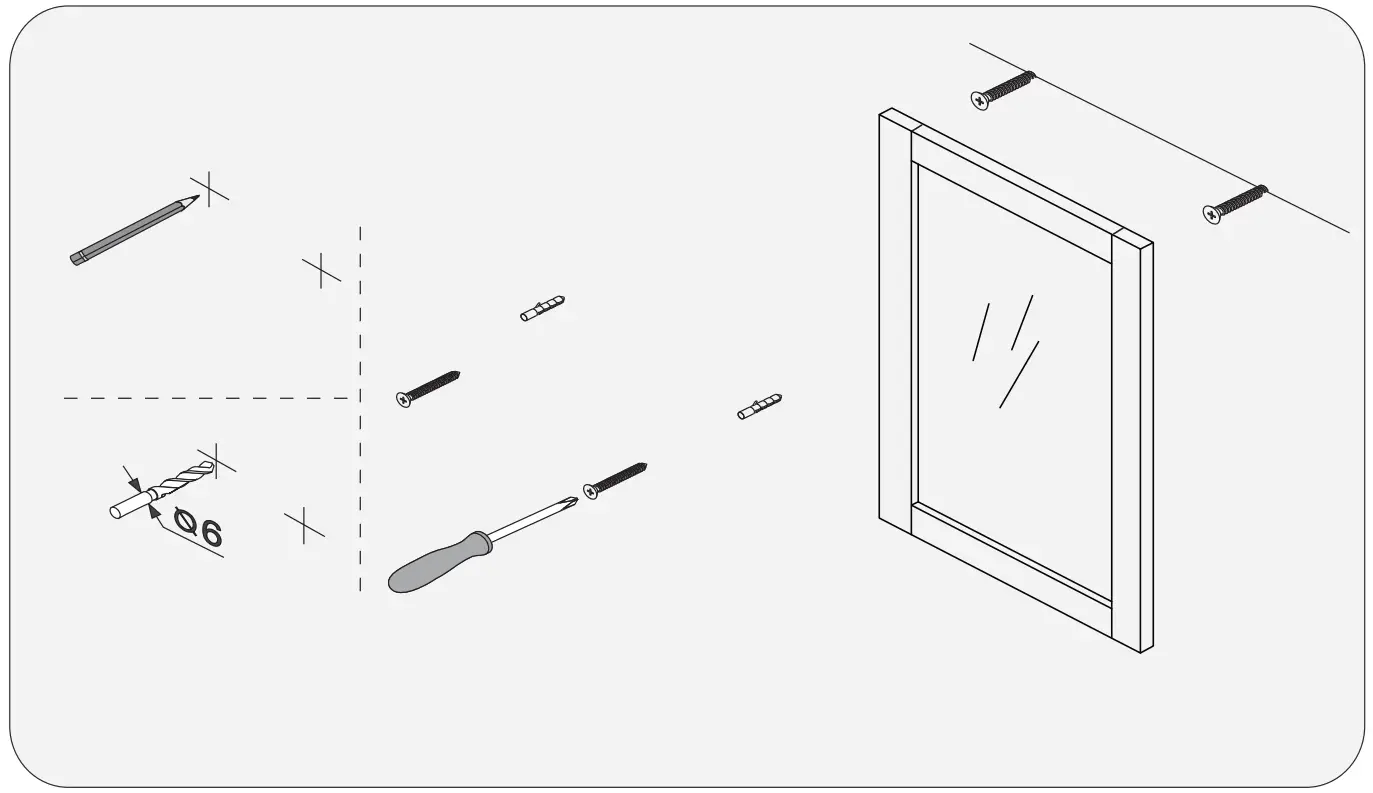 Ø6