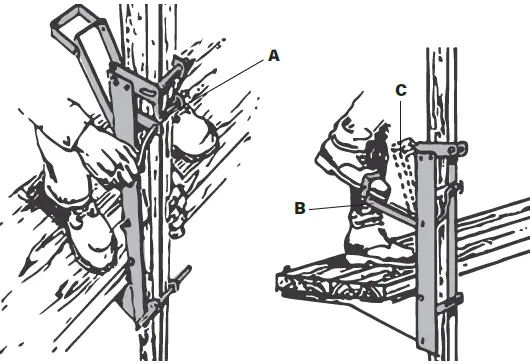 A

C

B