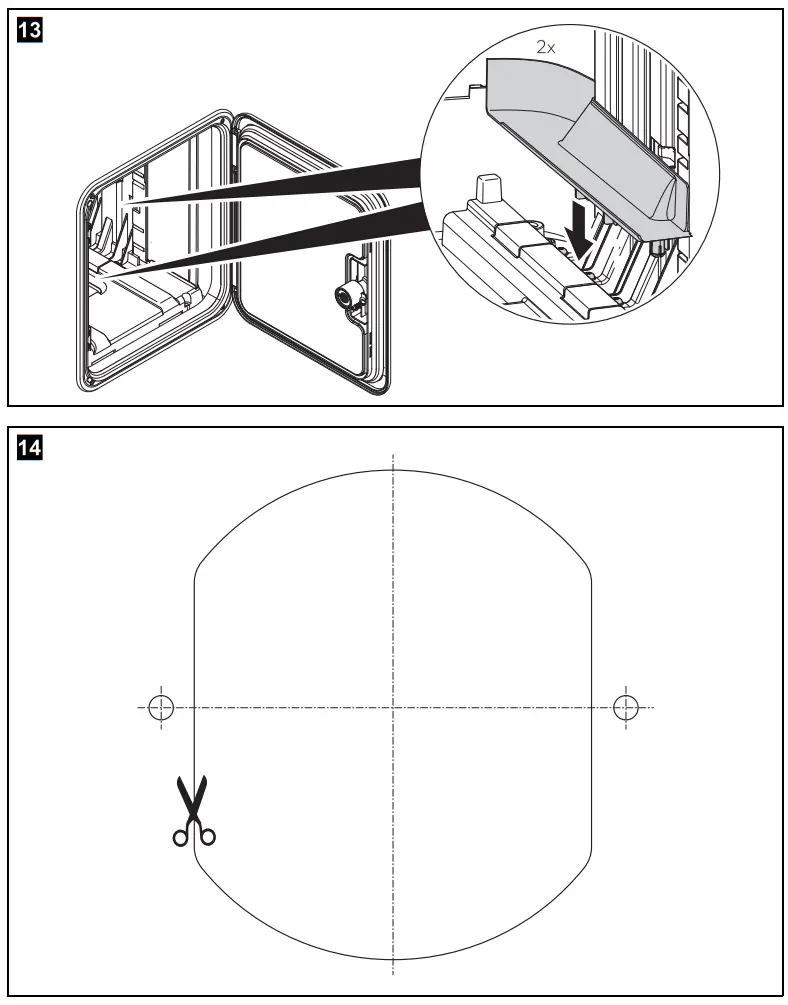 13

2x

14