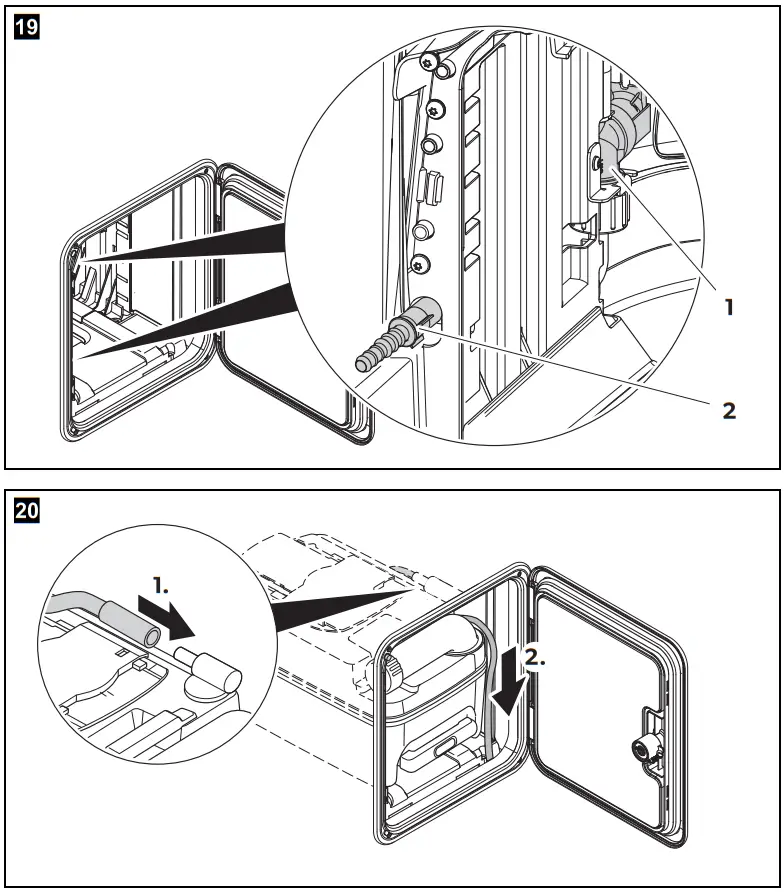 19

1

2

20

1.

2.