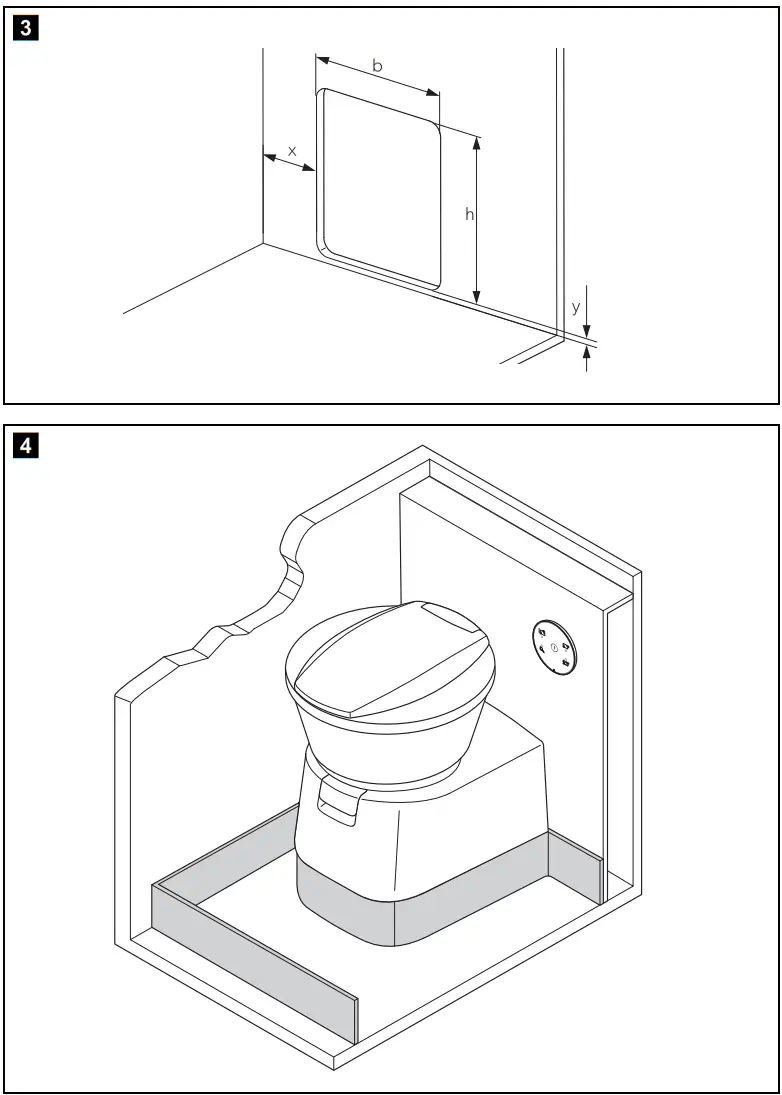 3

b

x

h

y

4