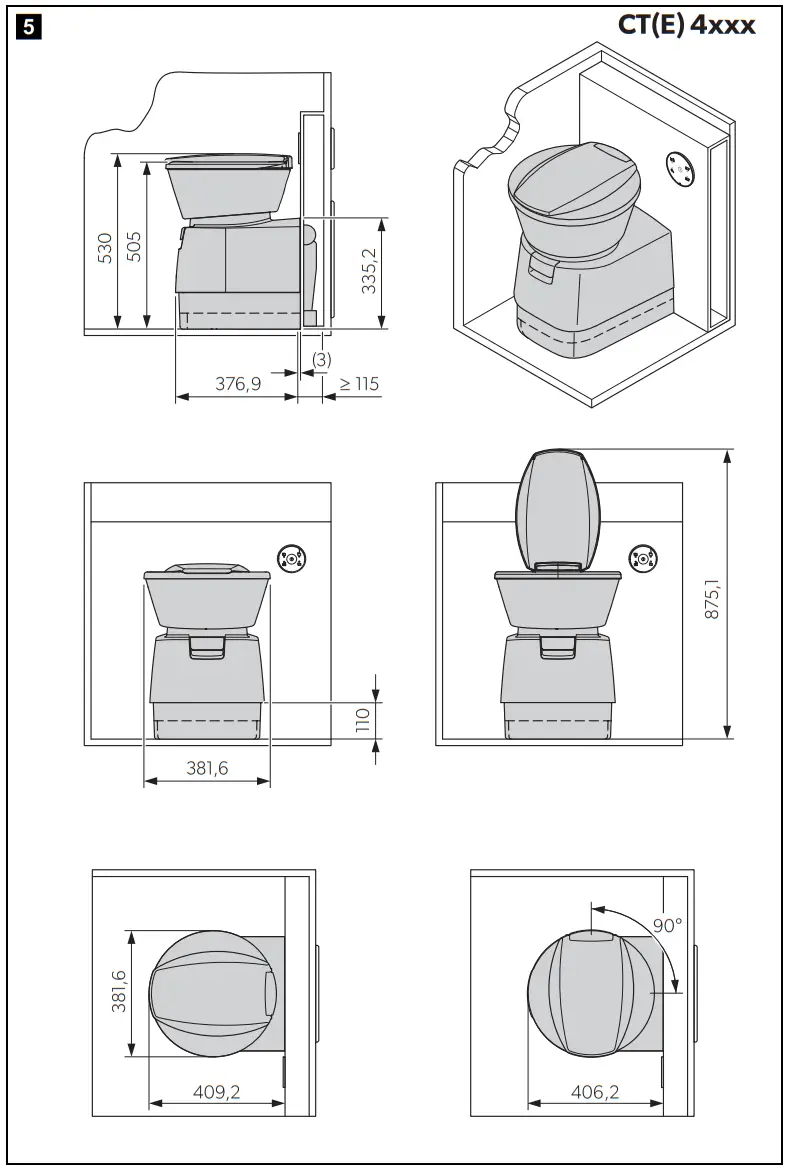 5

CT(E) 4xxx

530
505
335,2
(3)
376,9
≥ 115

110
381,6

875,1

381,6
409,2

90°
406,2