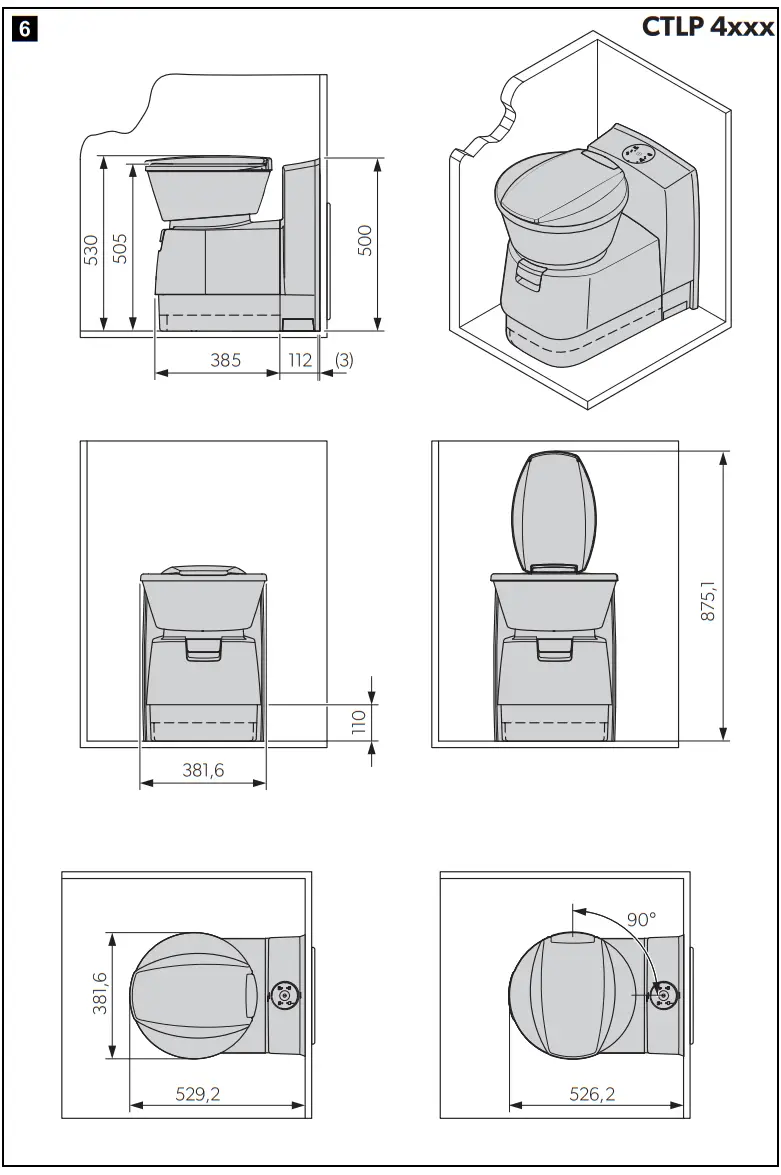 6

CTLP 4xxx

530
505
500
385
112
(3)

110
381,6

875,1

381,6
529,2

90°
526,2