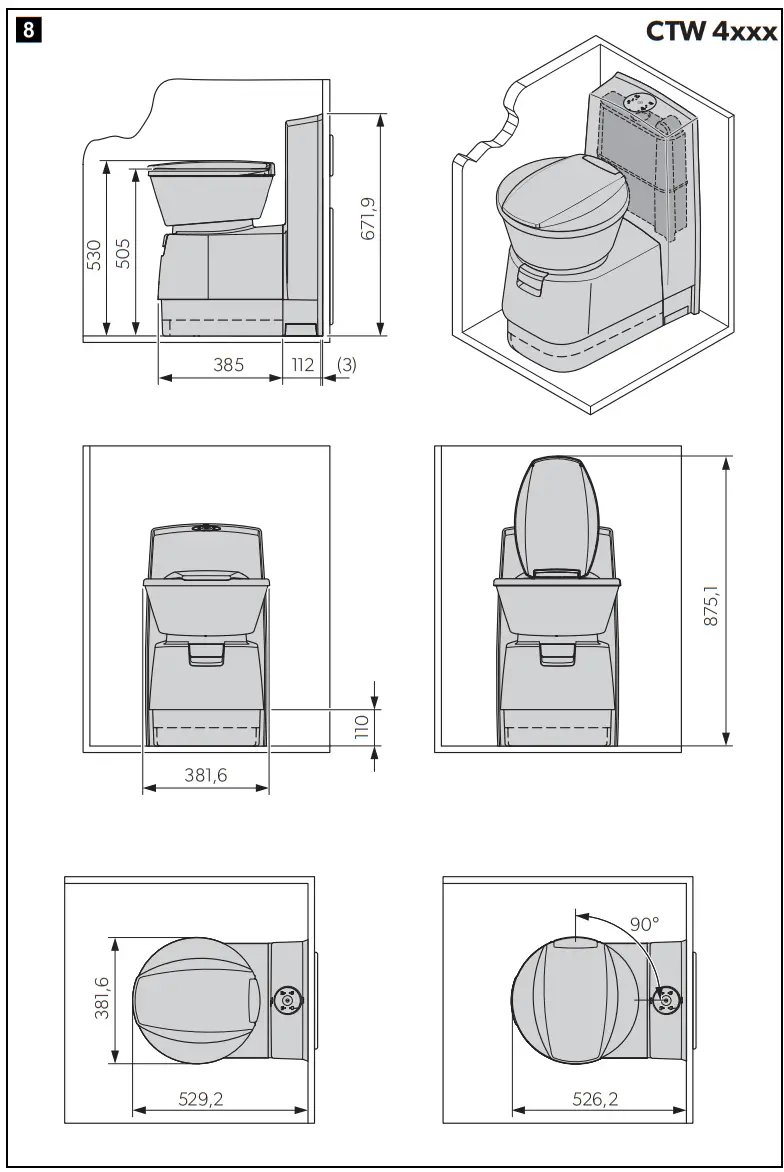 8

CTW 4xxx

530
505
671,9
385
112
(3)

110
381,6

875,1

381,6
529,2

90°
526,2