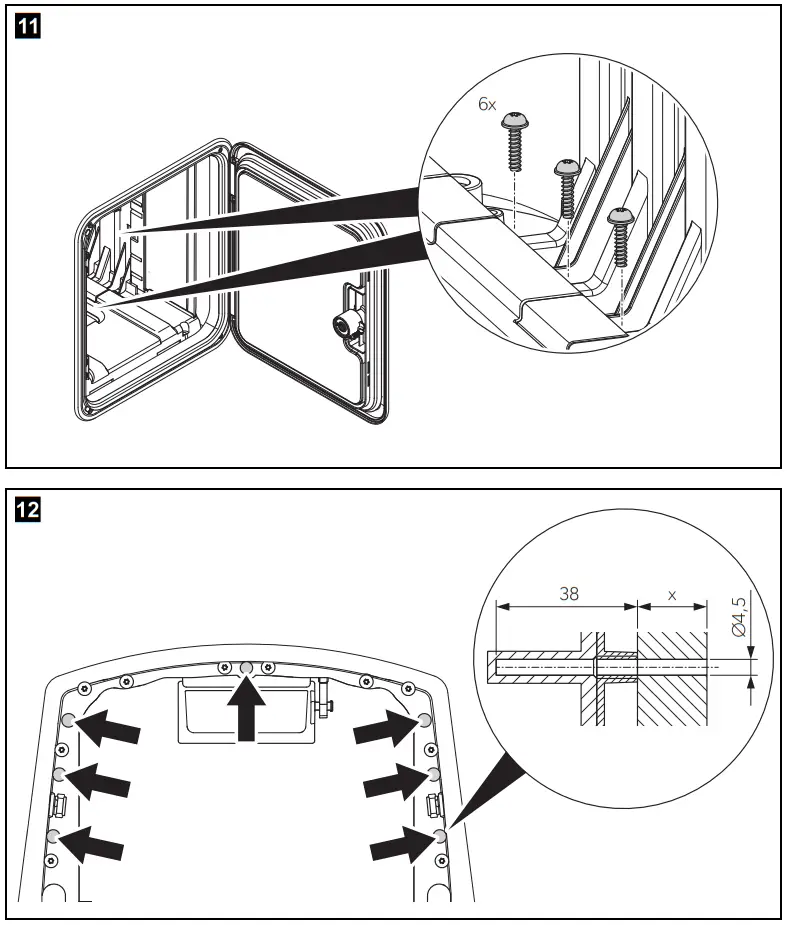 11

6x

12

38

x

Ø4,5