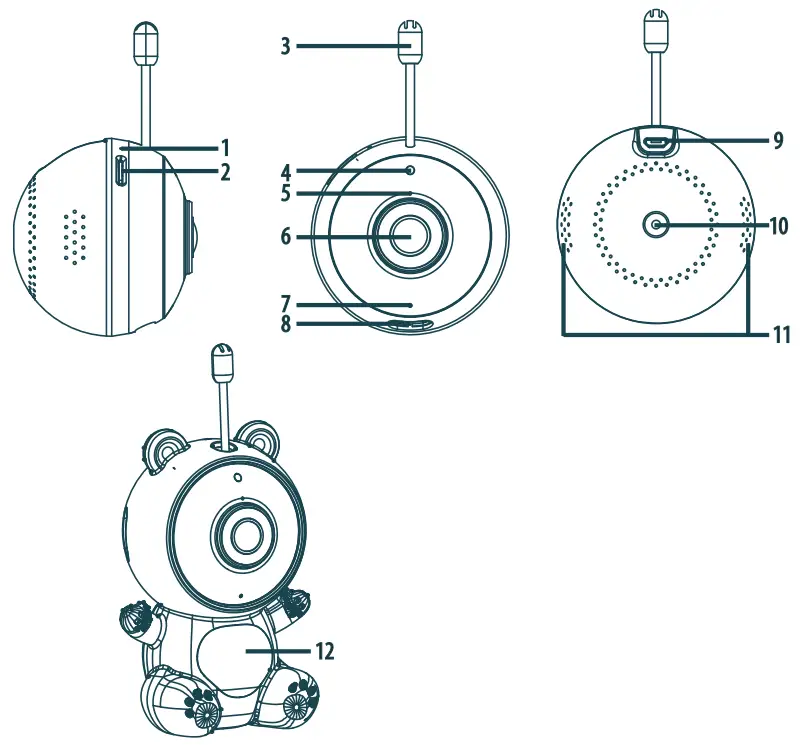 1
2
3
4
5
6
7
8
9
10
11
12