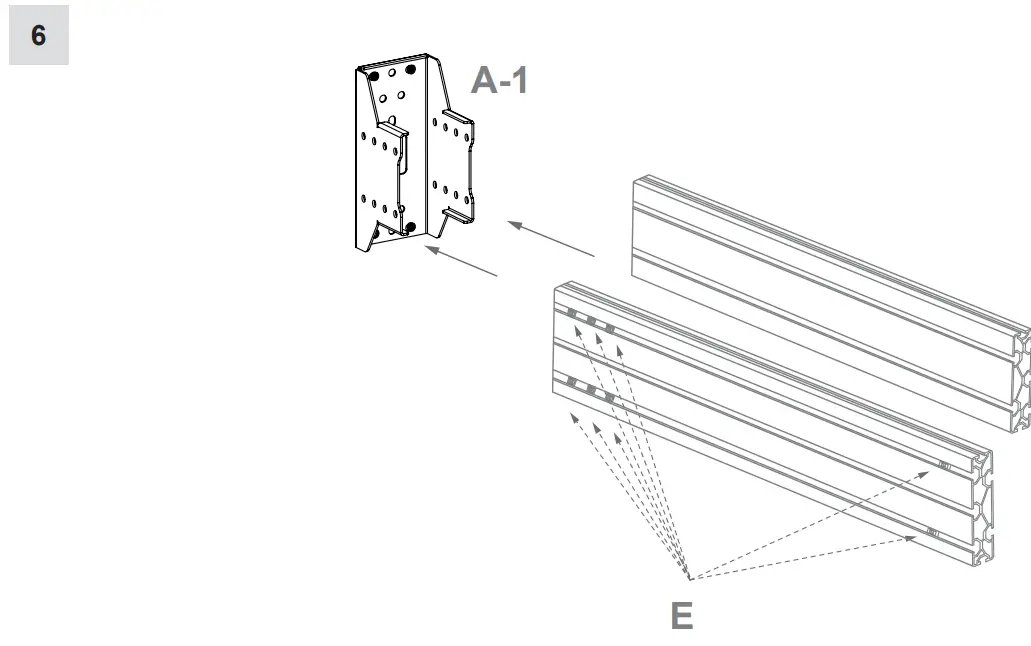 6

A-1

E