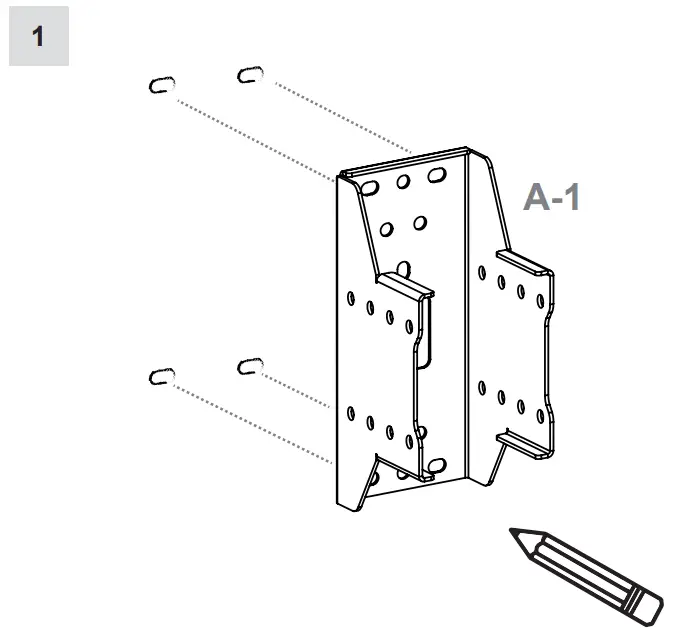 1

A-1