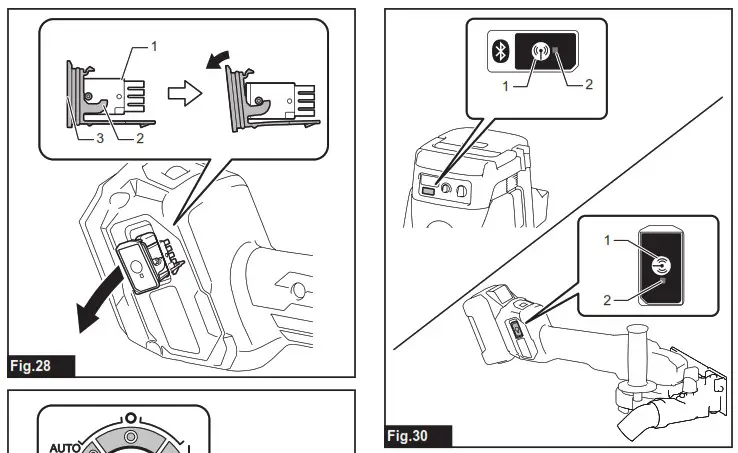 1

3

2

Fig.28

AUTO

1

2

1

2

Fig.30