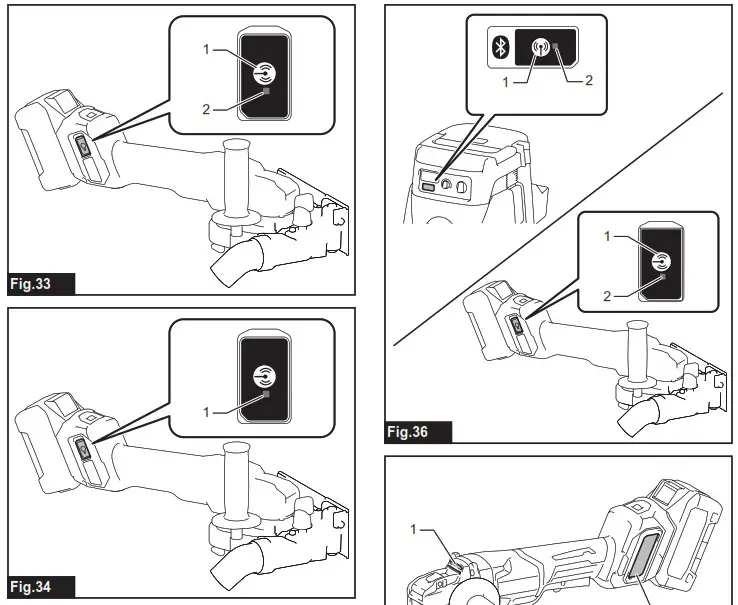 1
2
Fig.33

1
Fig.34

1
2
1
2
Fig.36

1