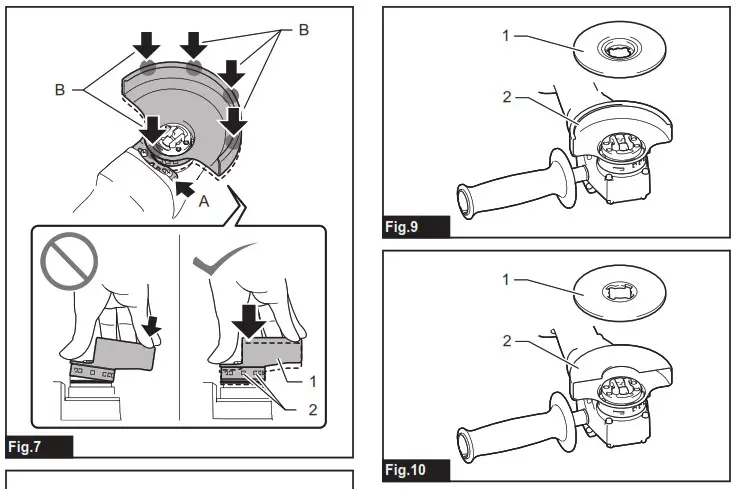 B
B
A
1
2
Fig.7

1
2
Fig.9

1
2
Fig.10