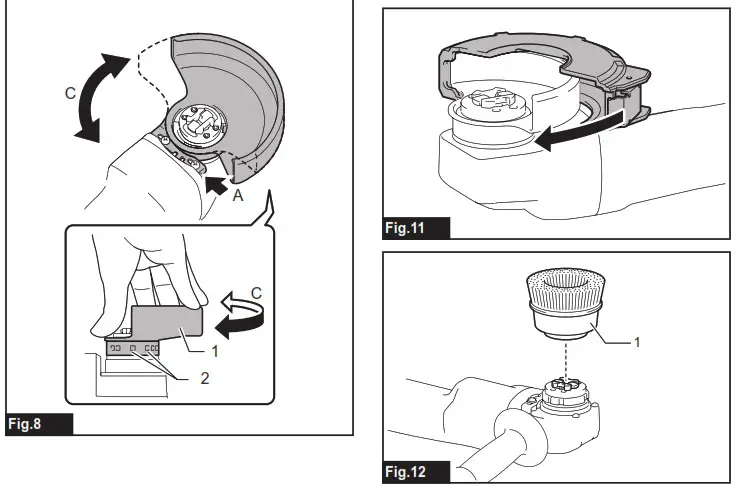 C

A

C

1

2

Fig.8

Fig.11

1

Fig.12