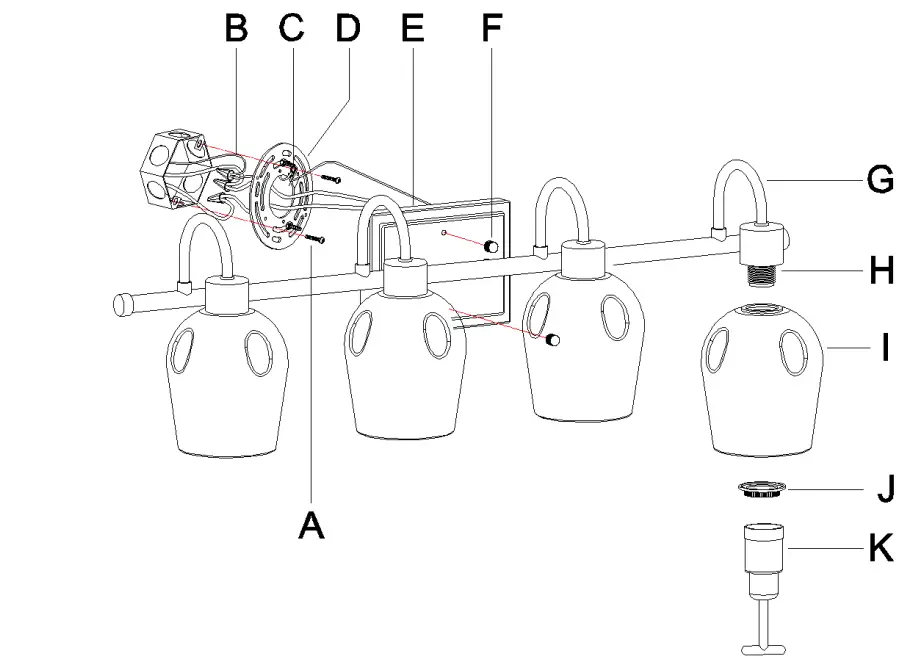 B C D E F
G
H
I
A
J
K