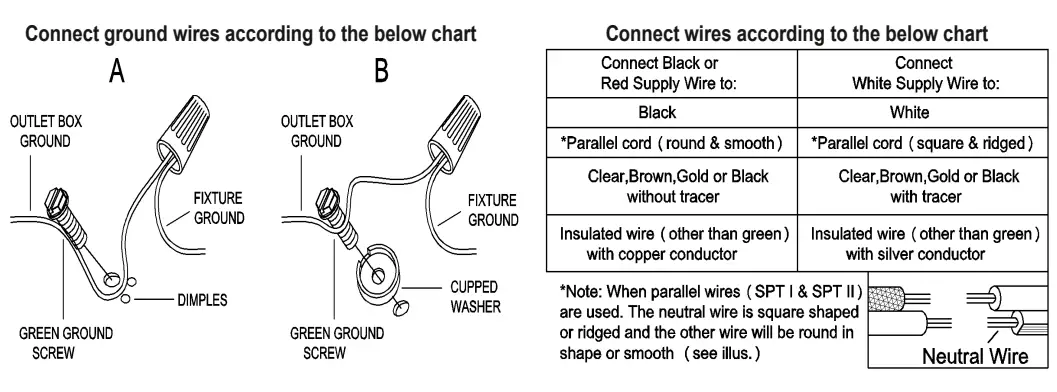 Connect ground wires according to the below chart

A

OUTLET BOX GROUND

FIXTURE GROUND

DIMPLES

GREEN GROUND SCREW

B

OUTLET BOX GROUND

FIXTURE GROUND

CUPPED WASHER

GREEN GROUND SCREW

Connect wires according to the below chart

| Connect Black or Red Supply Wire to: | Connect White Supply Wire to: |
|---|---|
| Black | White |
| *Parallel cord ( round & smooth ) | *Parallel cord ( square & ridged ) |
| Clear,Brown,Gold or Black without tracer | Clear,Brown,Gold or Black with tracer |
| Insulated wire ( other than green ) with copper conductor | Insulated wire ( other than green ) with silver conductor |

*Note: When parallel wires ( SPT I & SPT II ) are used. The neutral wire is square shaped or ridged and the other wire will be round in shape or smooth ( see illus. )

Neutral Wire