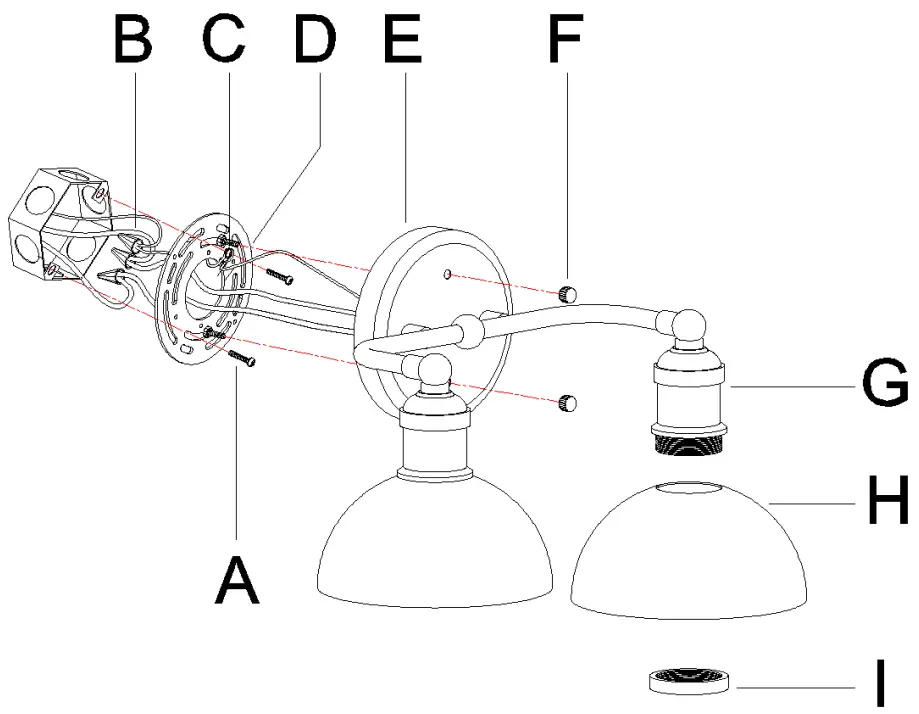 B C D E F

G

H

A

I