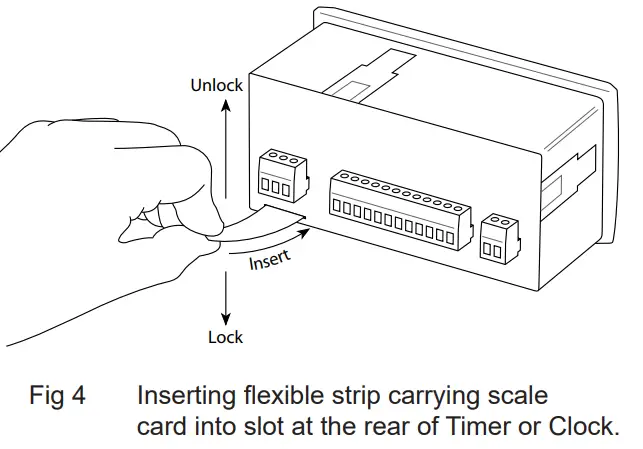 Unlock

Insert

Lock

Fig 4 Inserting flexible strip carrying scale card into slot at the rear of Timer or Clock.