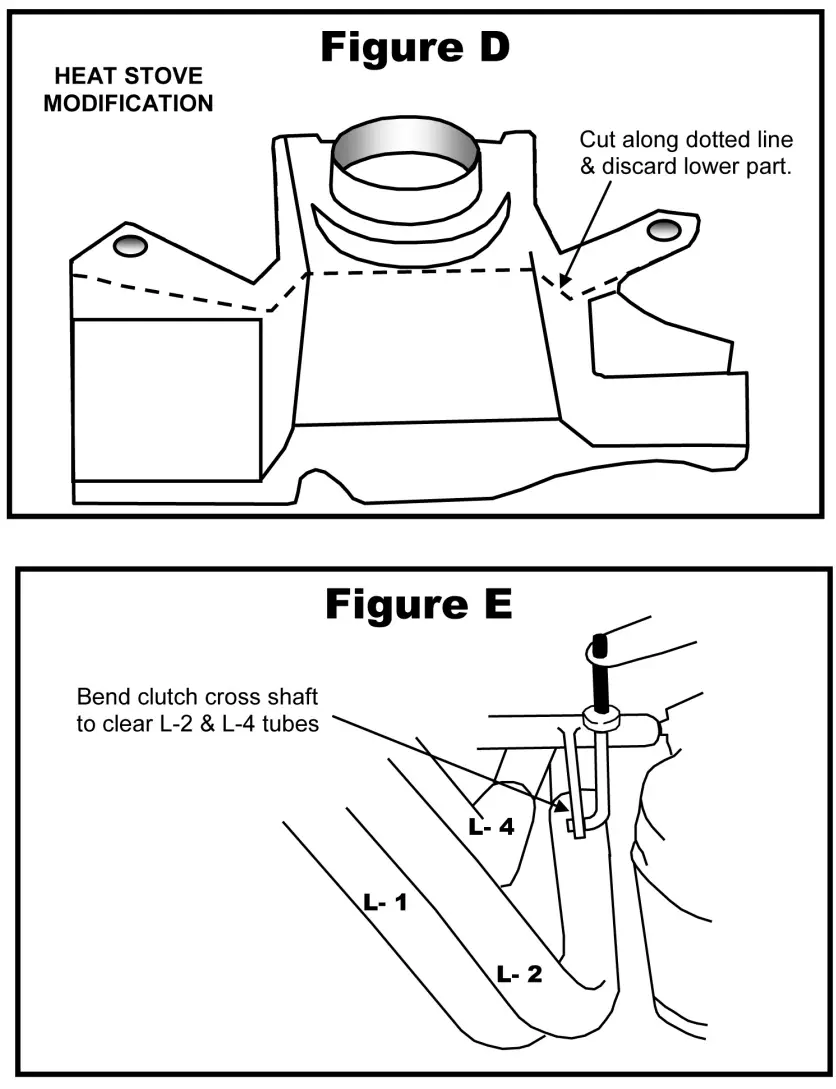 Figure D

HEAT STOVE MODIFICATION

Cut along dotted line & discard lower part.

Figure E

Bend clutch cross shaft to clear L-2 & L-4 tubes

L- 4

L- 1

L- 2