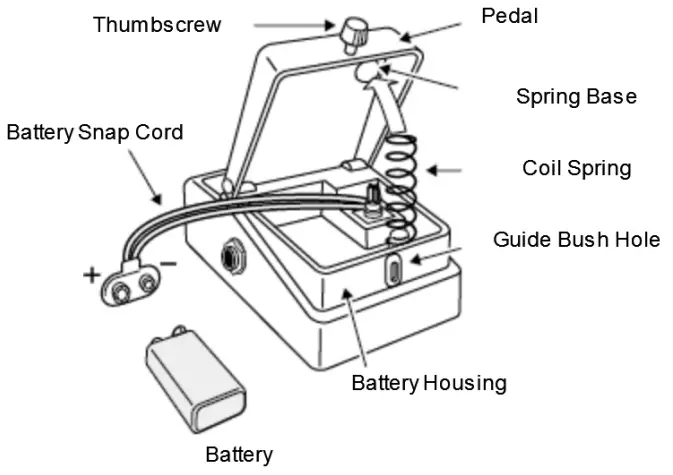 Thumbscrew

Pedal

Spring Base

Battery Snap Cord

Coil Spring

Guide Bush Hole

+

−

Battery Housing

Battery