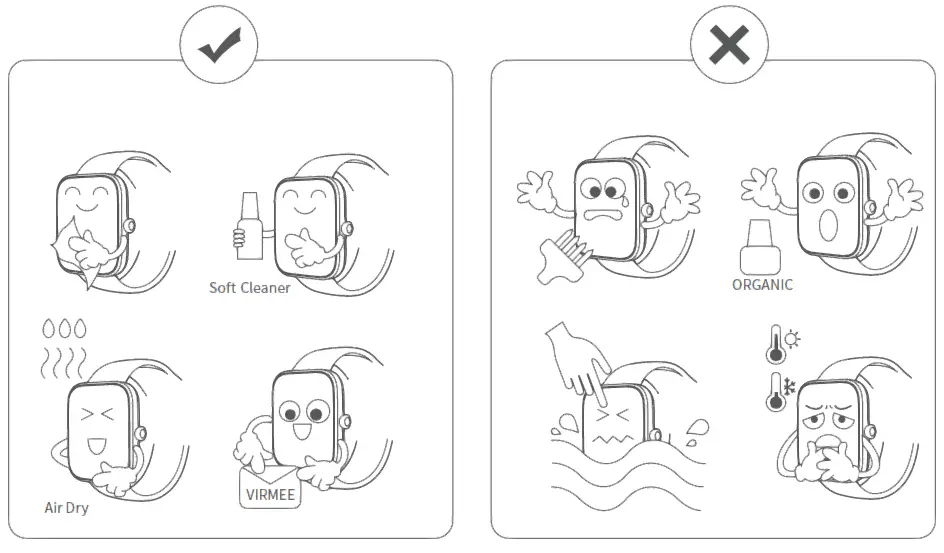 Soft Cleaner

Air Dry

VIRMEE

ORGANIC