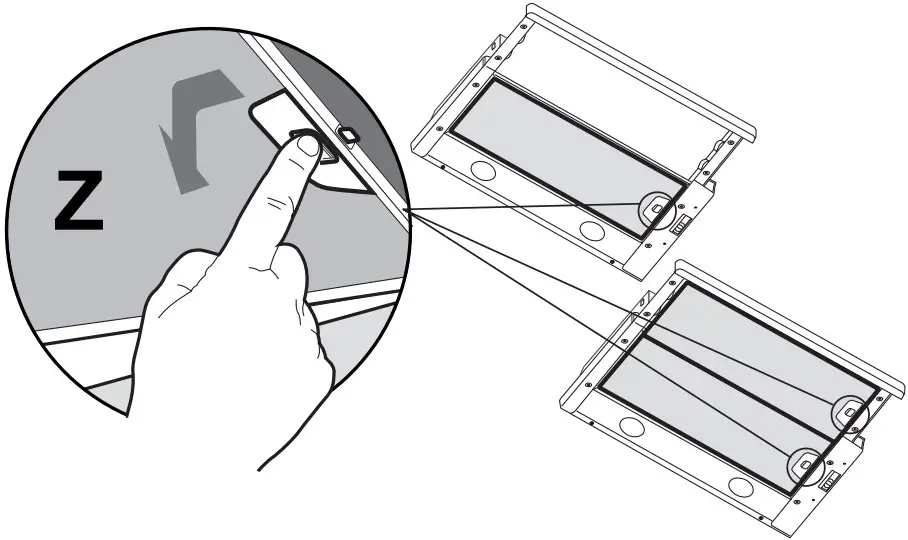 Z