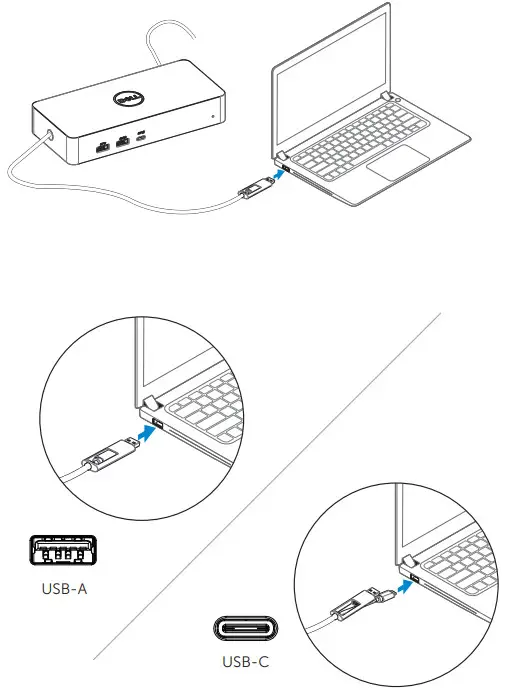 DELL

USB-A

USB-C