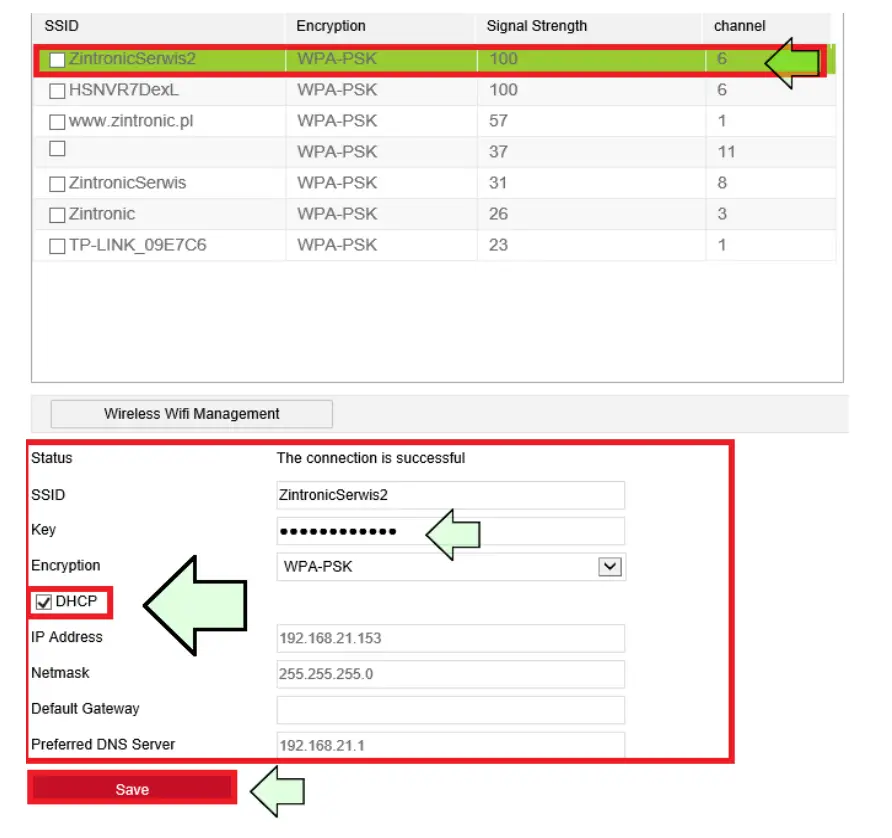 | SSID | Encryption | Signal Strength | channel |
|---|---|---|---|
| ZintronicSerwis2 | WPA-PSK | 100 | 6 |
| HSNVR7DexL | WPA-PSK | 100 | 6 |
| www.zintronic.pl | WPA-PSK | 57 | 1 |
| | WPA-PSK | 37 | 11 |
| ZintronicSerwis | WPA-PSK | 31 | 8 |
| Zintronic | WPA-PSK | 26 | 3 |
| TP-LINK_09E7C6 | WPA-PSK | 23 | 1 |

Wireless Wifi Management

Status The connection is successful

SSID ZintronicSerwis2

Key ••••••••••••

Encryption WPA-PSK

DHCP

IP Address 192.168.21.153

Netmask 255.255.255.0

Default Gateway

Preferred DNS Server 192.168.21.1

Save