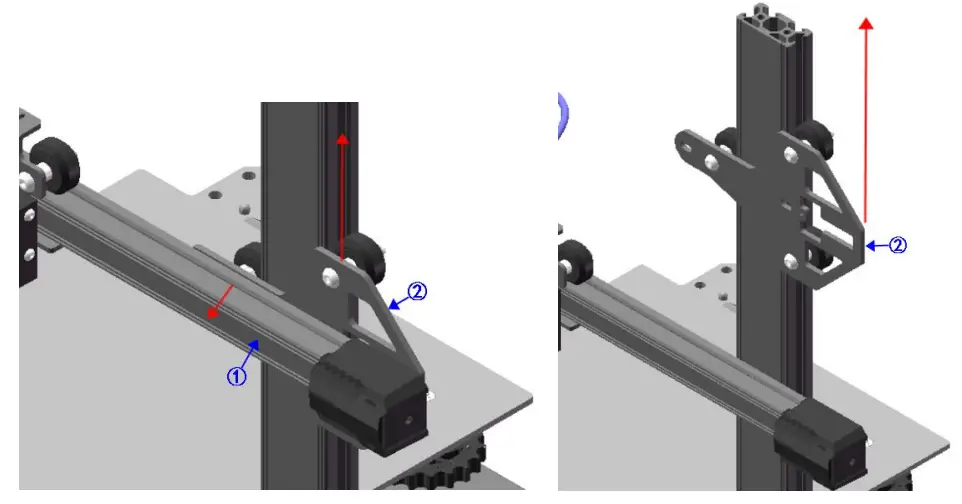 ②
①
②