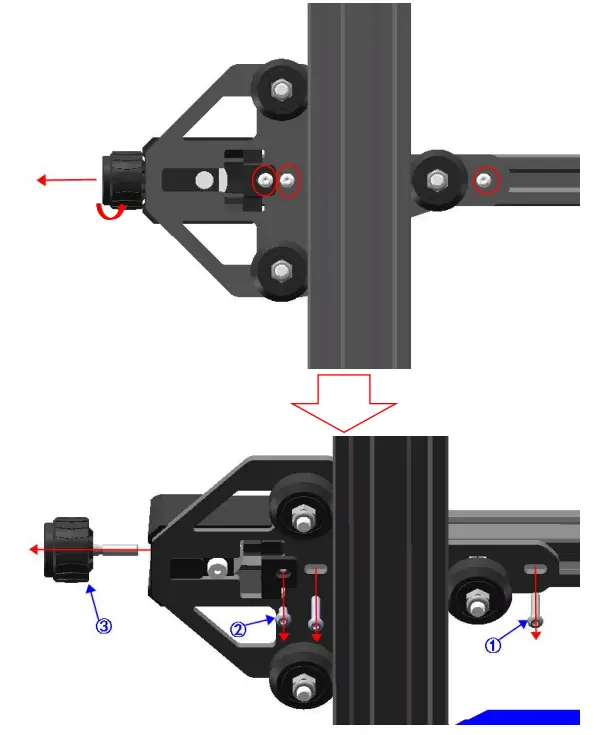 ③
②
①